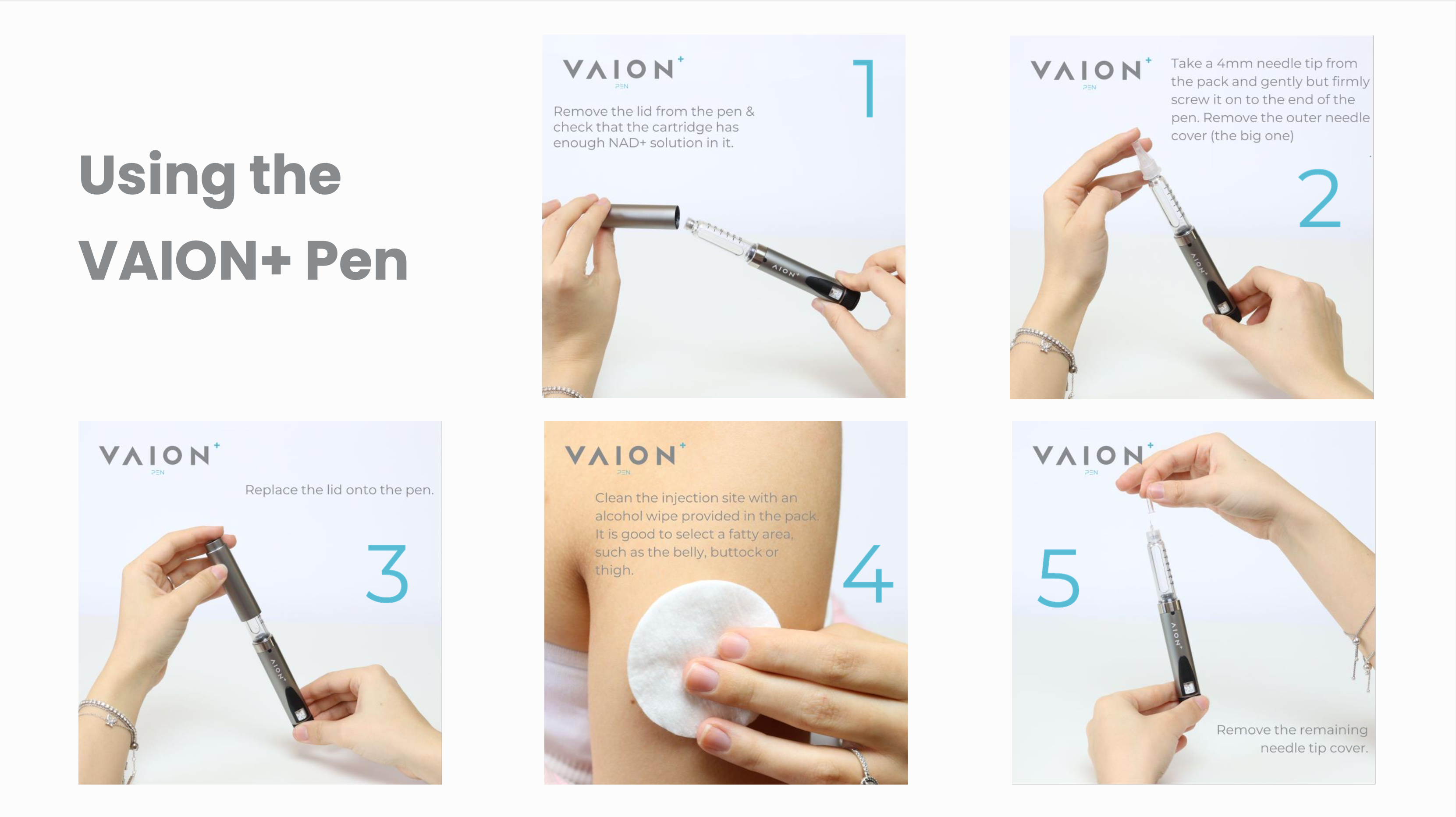 Using the VAION+ Pen

VAION+
PEN

1

Remove the lid from the pen & check that the cartridge has enough NAD+ solution in it.

VAION+
PEN

Take a 4mm needle tip from the pack and gently but firmly screw it on to the end of the pen. Remove the outer needle cover (the big one)

2

VAION+
PEN

Replace the lid onto the pen.

3

VAION+
PEN

Clean the injection site with an alcohol wipe provided in the pack. It is good to select a fatty area, such as the belly, buttock or thigh.

4

VAION+
PEN

5

Remove the remaining needle tip cover.